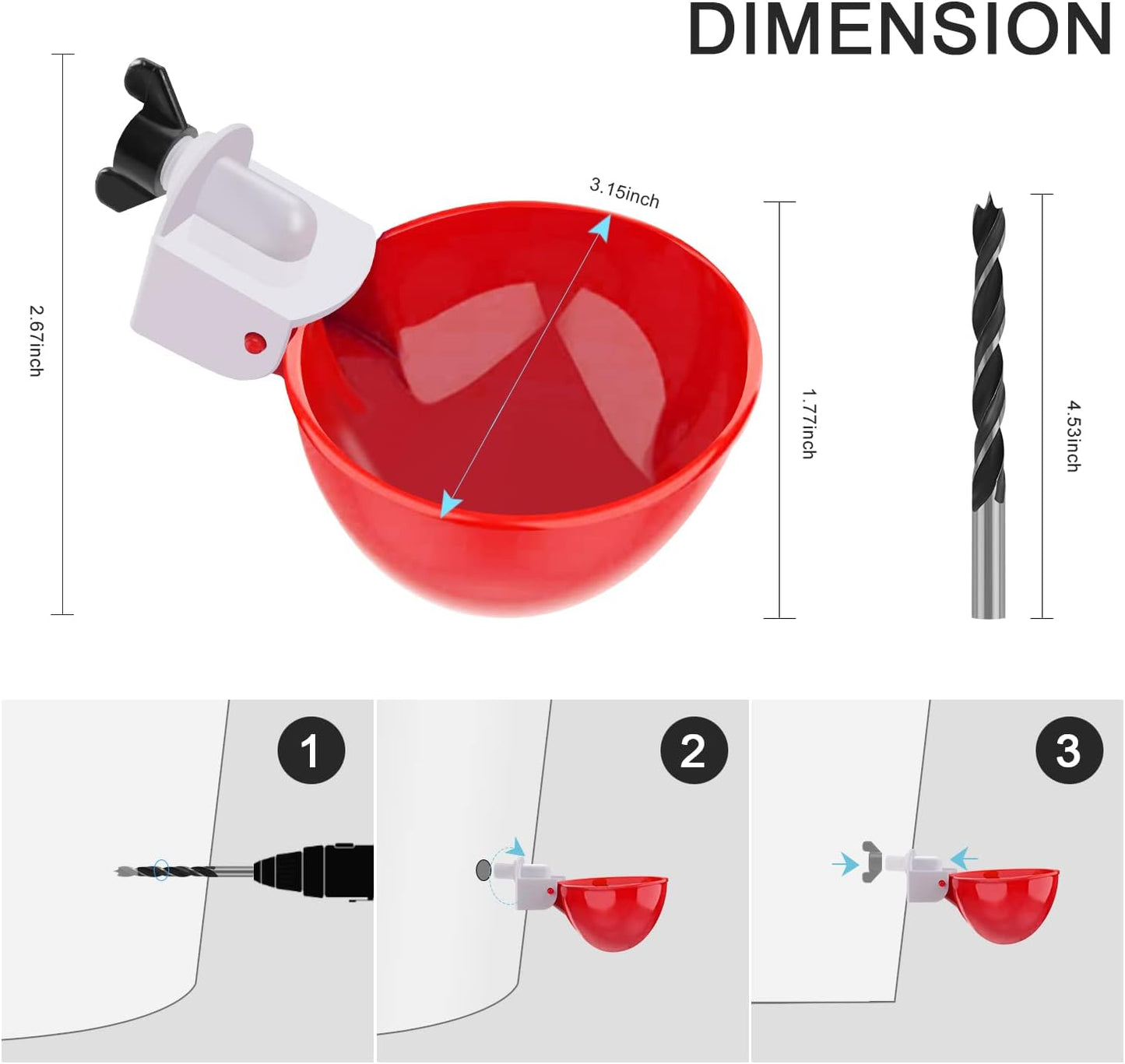 DIMENSION

2.67inch

3.15inch

1.77inch

4.53inch

1

2

3